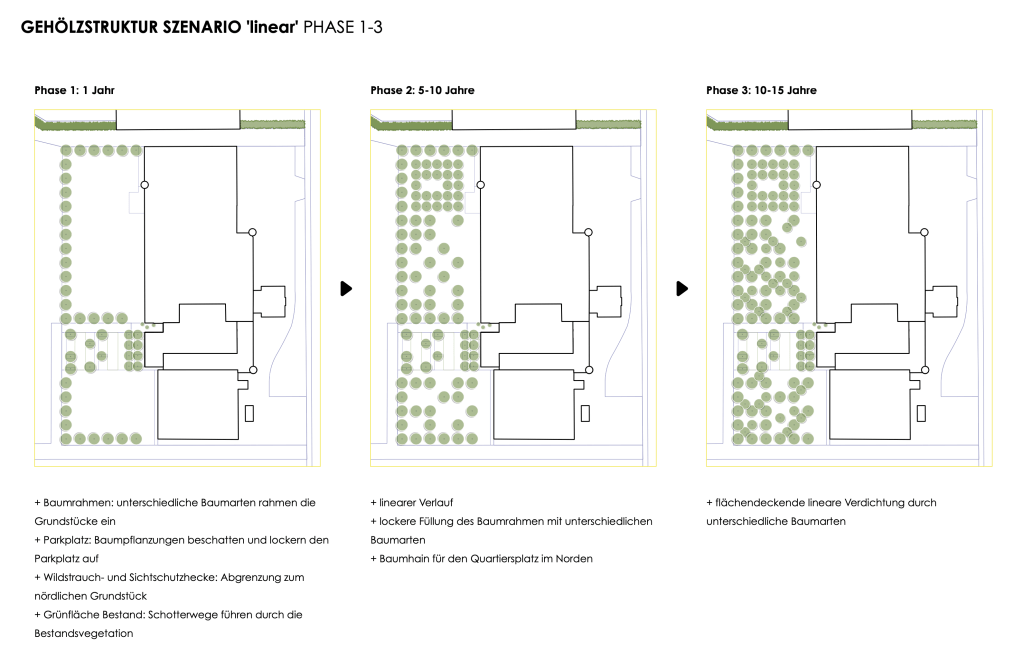 GEHÖLZSTRUKTUR SZENARIO 'linear' PHASE 1-3

Phase 1: 1 Jahr

+ Baumrahmen: unterschiedliche Baumarten rahmen die Grundstücke ein
+ Parkplatz: Baumpflanzungen beschatten und lockern den Parkplatz auf
+ Wildstrauch- und Sichtschutzhecke: Abgrenzung zum nördlichen Grundstück
+ Grünfläche Bestand: Schotterwege führen durch die Bestandsvegetation

Phase 2: 5-10 Jahre

+ linearer Verlauf
+ lockere Füllung des Baumrahmen mit unterschiedlichen Baumarten
+ Baumhain für den Quartiersplatz im Norden

Phase 3: 10-15 Jahre

+ flächendeckende lineare Verdichtung durch unterschiedliche Baumarten